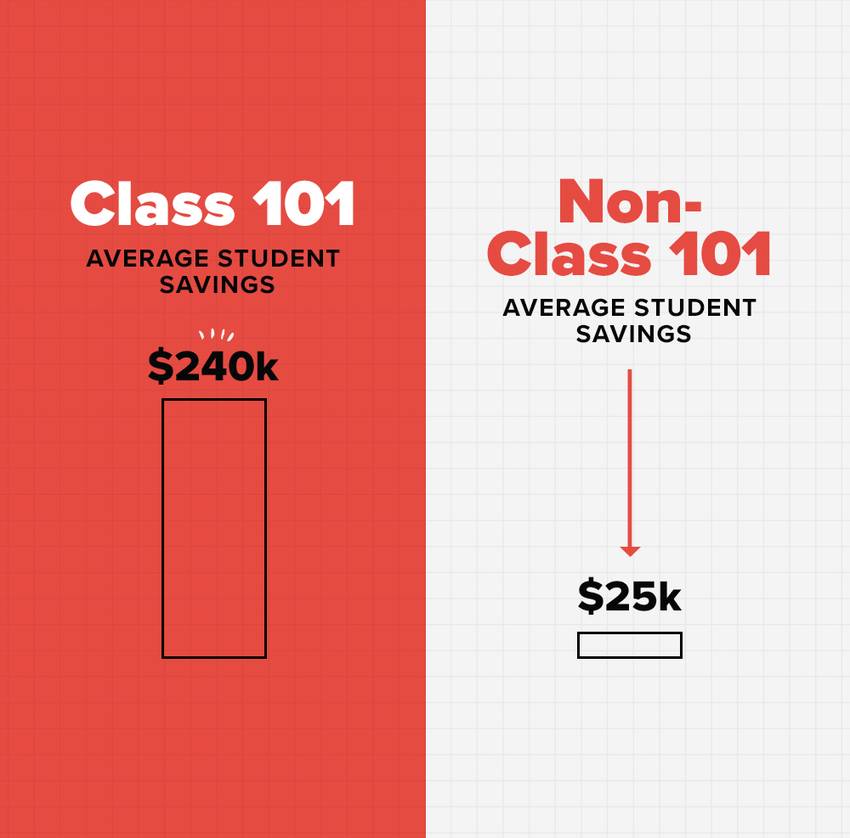 Class 101

AVERAGE STUDENT SAVINGS

\$240k

Non-Class 101

AVERAGE STUDENT SAVINGS

\$25k